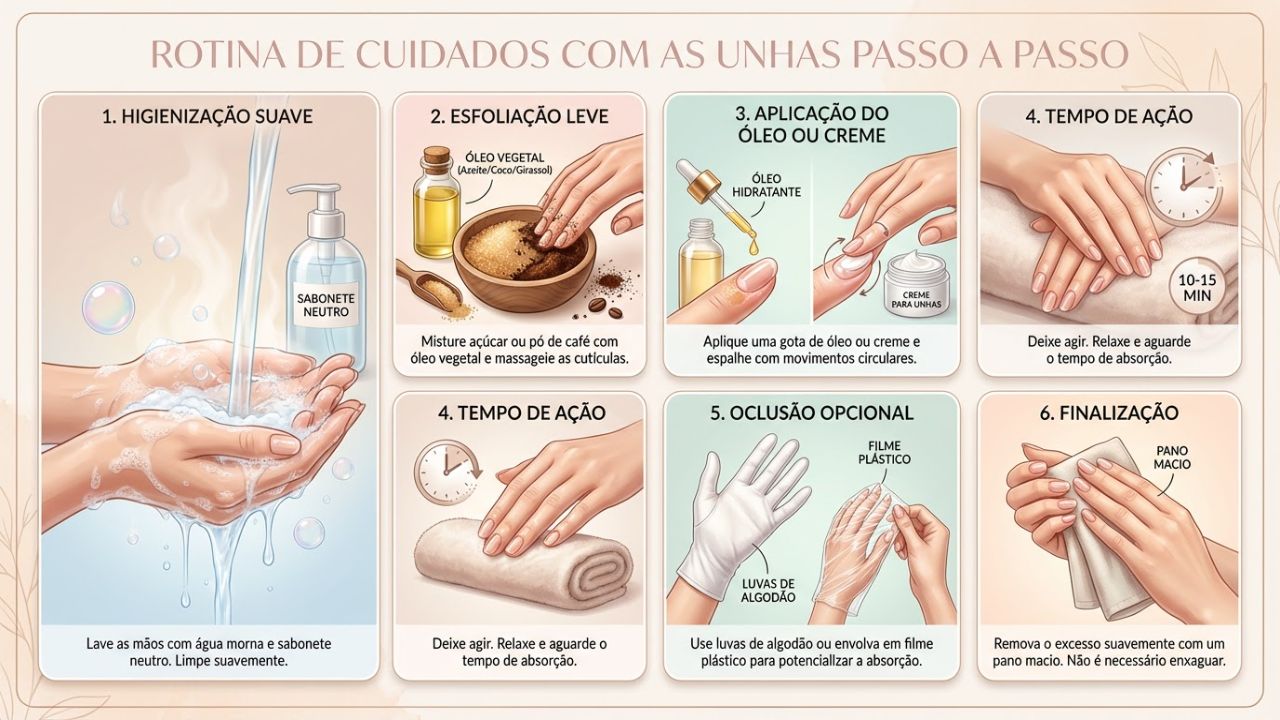 ROTINA DE CUIDADOS COM AS UNHAS PASSO A PASSO

1. HIGIENIZAÇÃO SUAVE

SABONETE NEUTRO

Lave as mãos com água morna e sabonete neutro. Limpe suavemente.

2. ESFOLIAÇÃO LEVE

ÓLEO VEGETAL (Azeite/Coco/Girassol)

Misture açúcar ou pó de café com óleo vegetal e massageie as cutículas.

3. APLICAÇÃO DO ÓLEO OU CREME

ÓLEO HIDRATANTE

CREME PARA UNHAS

Aplique uma gota de óleo ou creme e espalhe com movimentos circulares.

4. TEMPO DE AÇÃO

10-15 MIN

Deixe agir. Relaxe e aguarde o tempo de absorção.

4. TEMPO DE AÇÃO

Deixe agir. Relaxe e aguarde o tempo de absorção.

5. OCLUSÃO OPCIONAL

FILME PLÁSTICO

LUVAS DE ALGODÃO

Use luvas de algodão ou envolva em filme plástico para potencializar a absorção.

6. FINALIZAÇÃO

PANO MACIO

Remova o excesso suavemente com um pano macio. Não é necessário enxaguar.