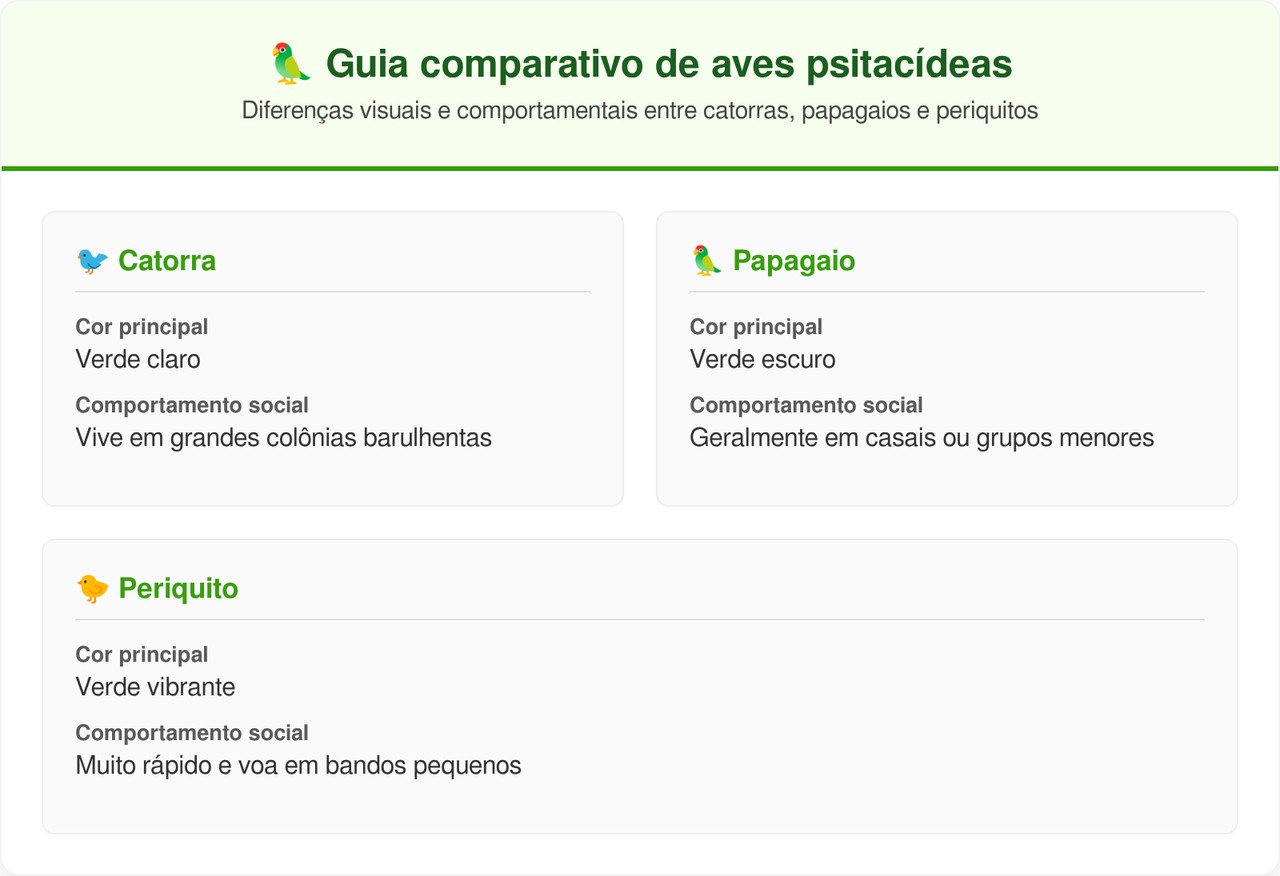 🦜 Guia comparativo de aves psitacídeas

Diferenças visuais e comportamentais entre catorras, papagaios e periquitos

🐦 Catorra

Cor principal
Verde claro

Comportamento social
Vive em grandes colônias barulhentas

🦜 Papagaio

Cor principal
Verde escuro

Comportamento social
Geralmente em casais ou grupos menores

🐤 Periquito

Cor principal
Verde vibrante

Comportamento social
Muito rápido e voa em bandos pequenos