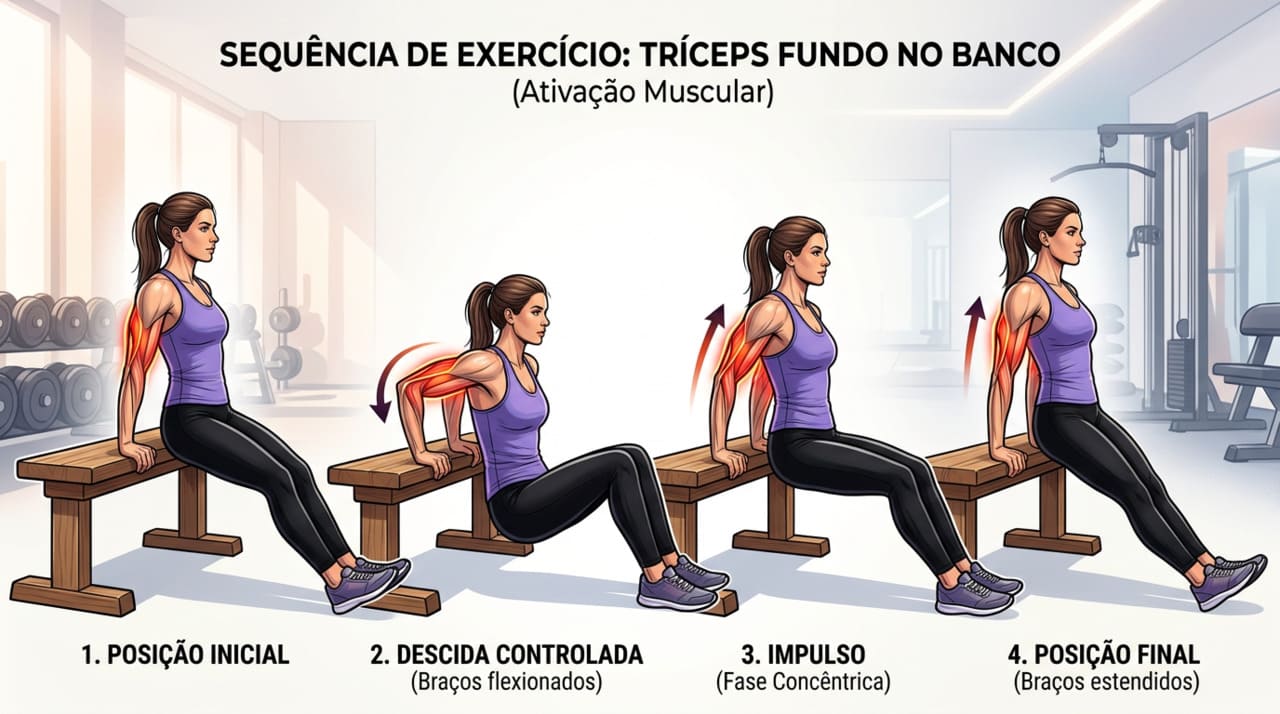 SEQUÊNCIA DE EXERCÍCIO: TRÍCEPS FUNDO NO BANCO
(Ativação Muscular)

1. POSIÇÃO INICIAL

2. DESCIDA CONTROLADA
(Braços flexionados)

3. IMPULSO
(Fase Concêntrica)

4. POSIÇÃO FINAL
(Braços estendidos)