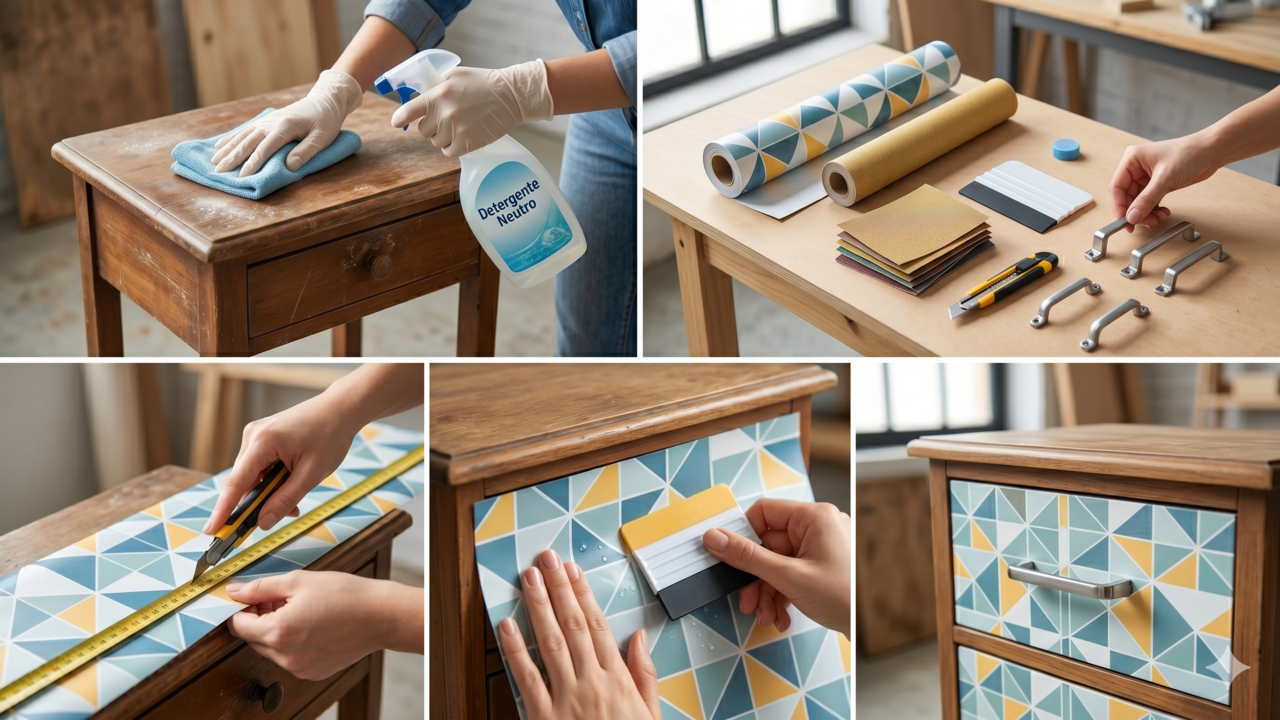 Detergente Neutro